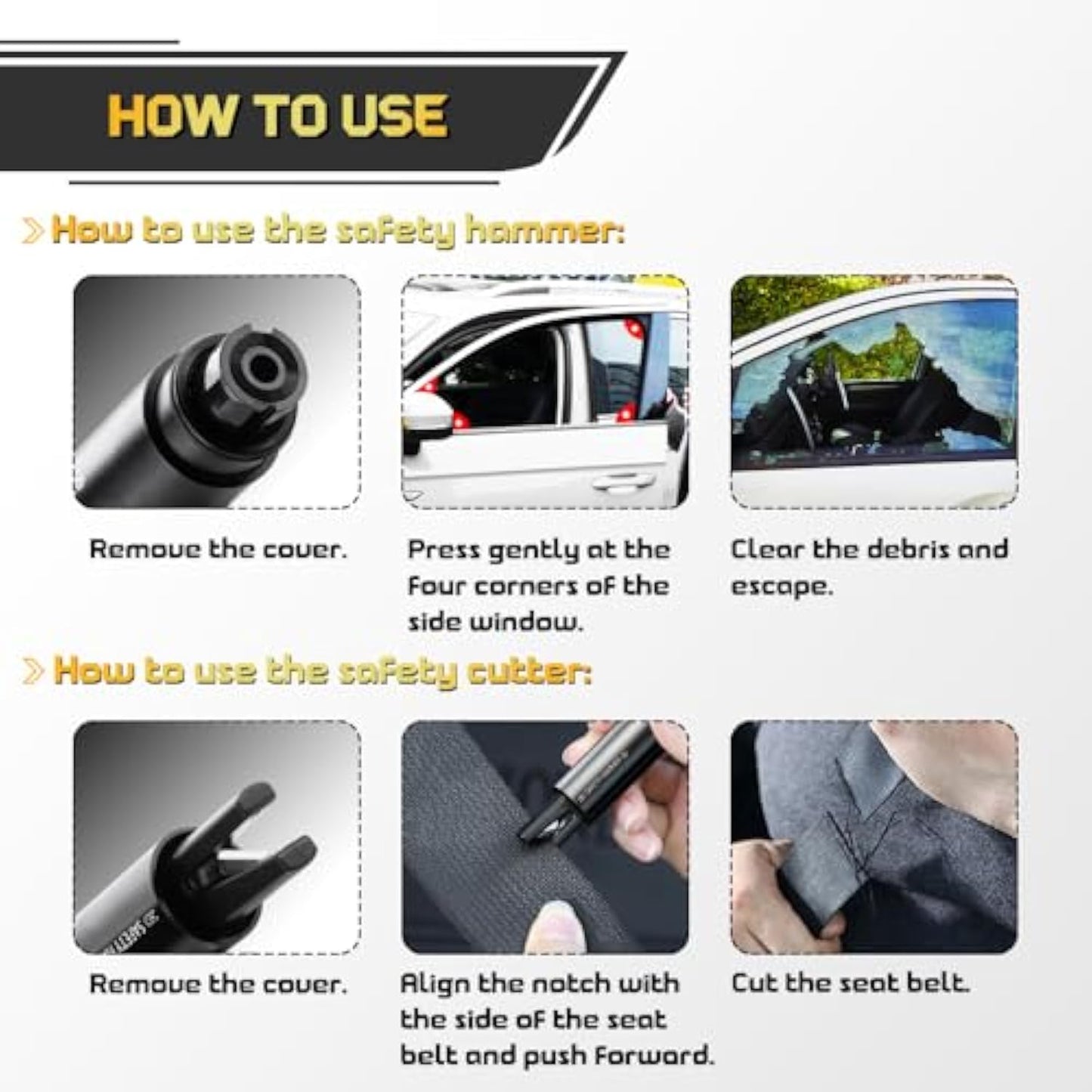 HOW TO USE

How to use the safety hammer:

Remove the cover.

Press gently at the four corners of the side window.

Clear the debris and escape.

How to use the safety cutter:

SAFETY

Remove the cover.

Align the notch with the side of the seat belt and push forward.

Cut the seat belt.