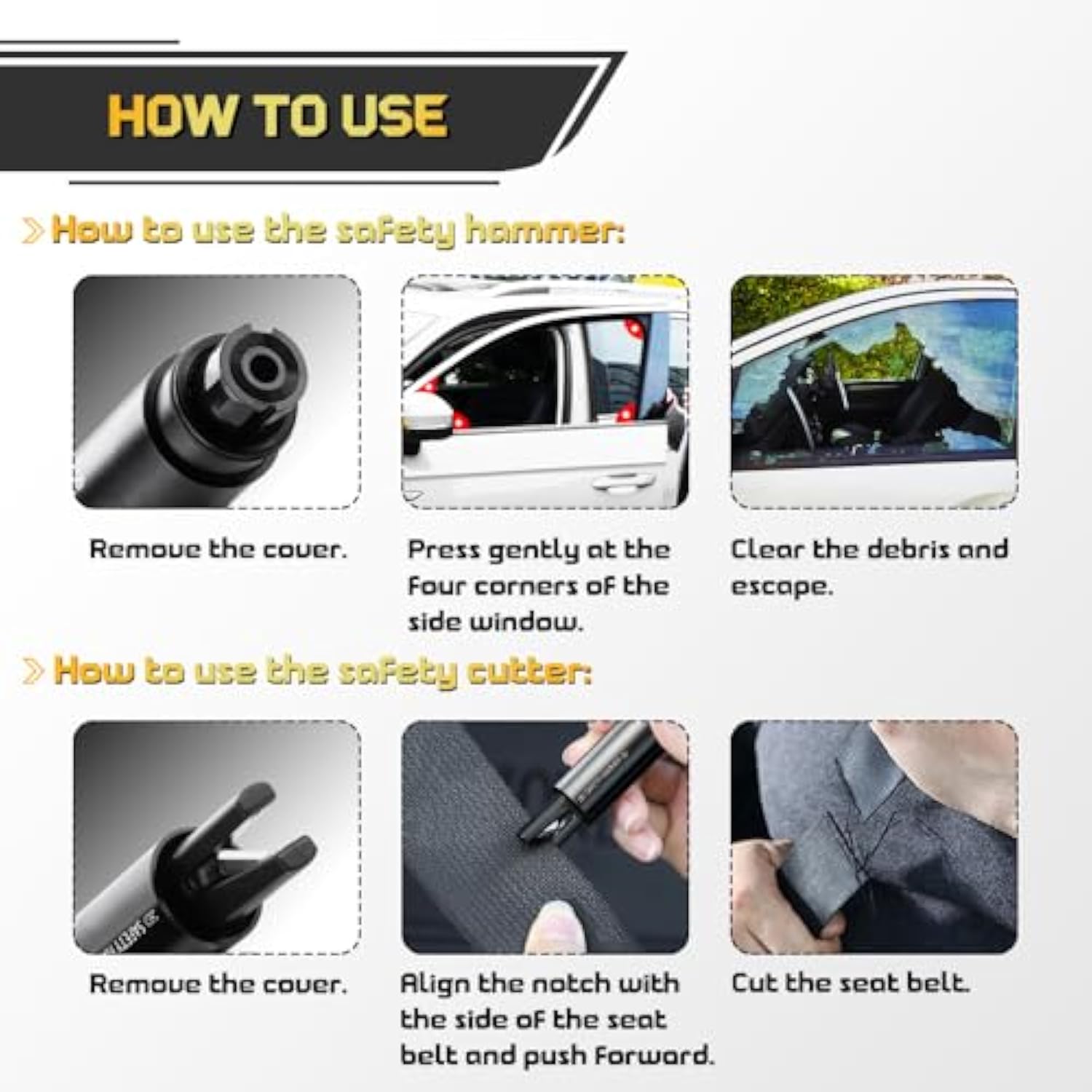 HOW TO USE

How to use the safety hammer:

Remove the cover.

Press gently at the four corners of the side window.

Clear the debris and escape.

How to use the safety cutter:

Remove the cover.

Align the notch with the side of the seat belt and push forward.

Cut the seat belt.