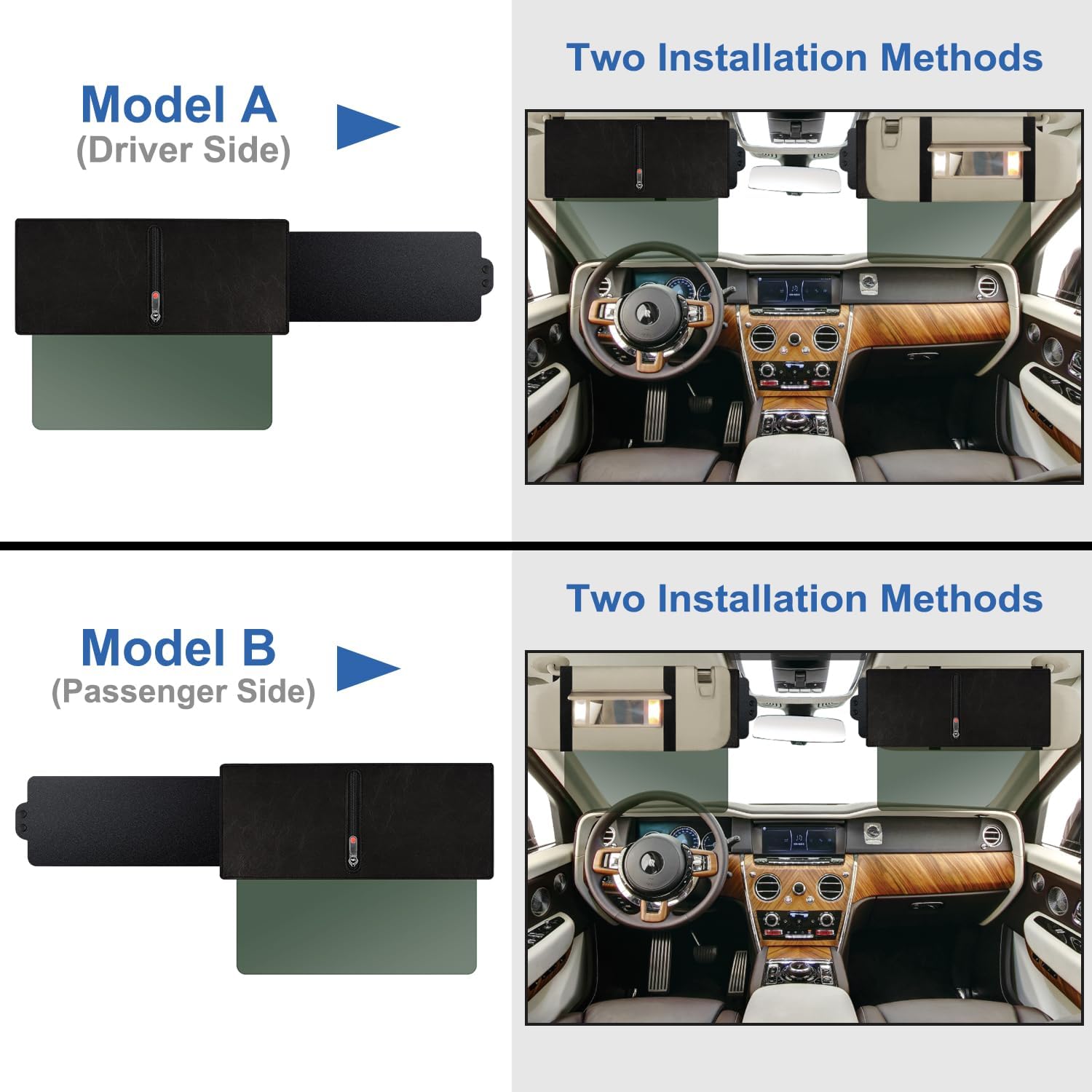 Model A
(Driver Side)

Two Installation Methods

Model B
(Passenger Side)

Two Installation Methods