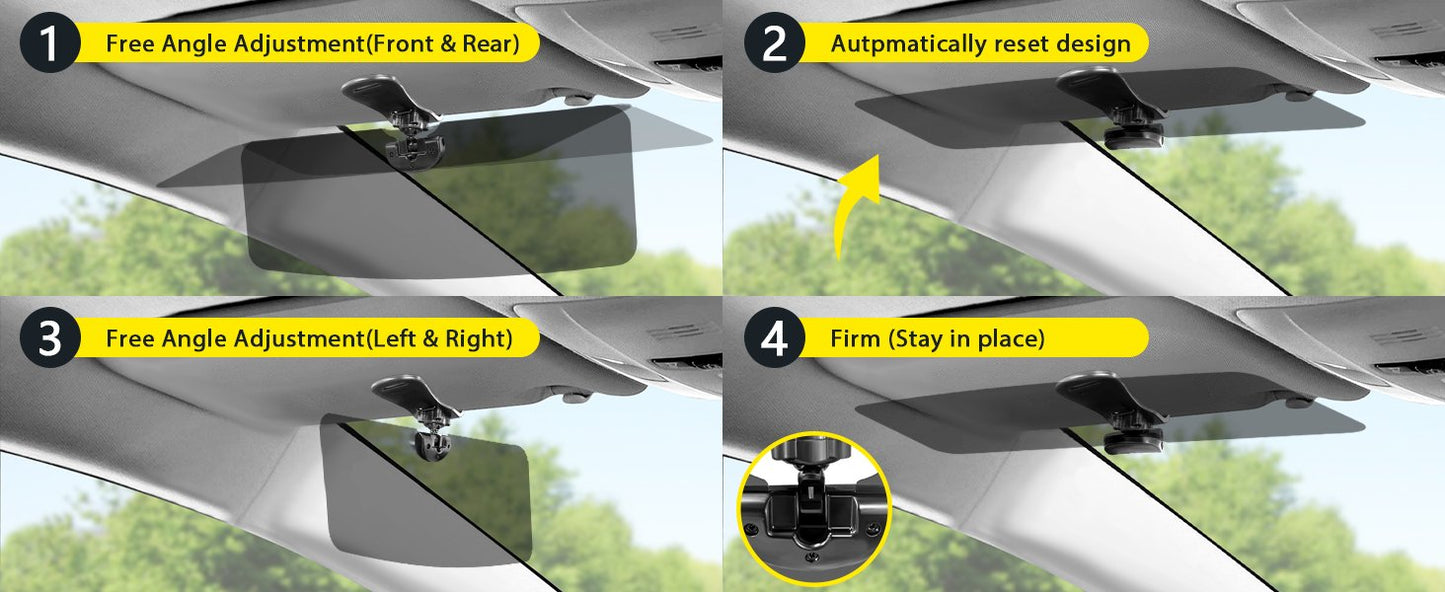 1 Free Angle Adjustment(Front & Rear)

2 Autpmatically reset design

3 Free Angle Adjustment(Left & Right)

4 Firm (Stay in place)