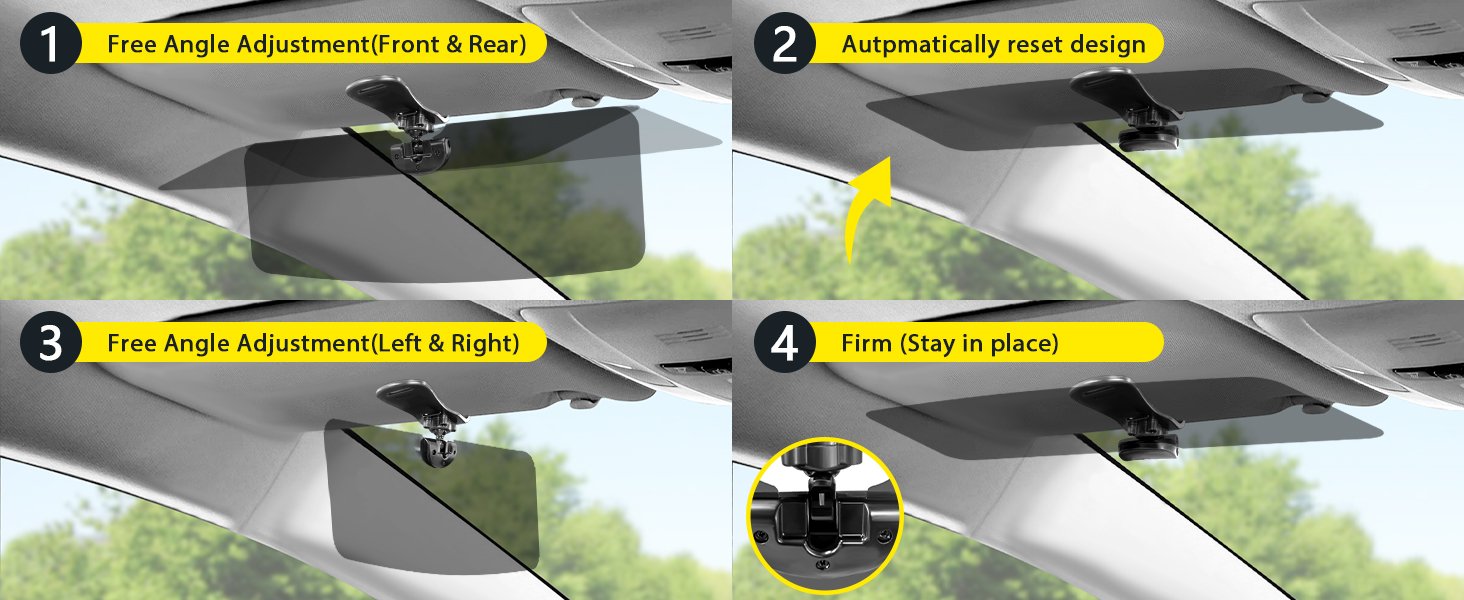 1 Free Angle Adjustment(Front & Rear)

2 Autpmatically reset design

3 Free Angle Adjustment(Left & Right)

4 Firm (Stay in place)