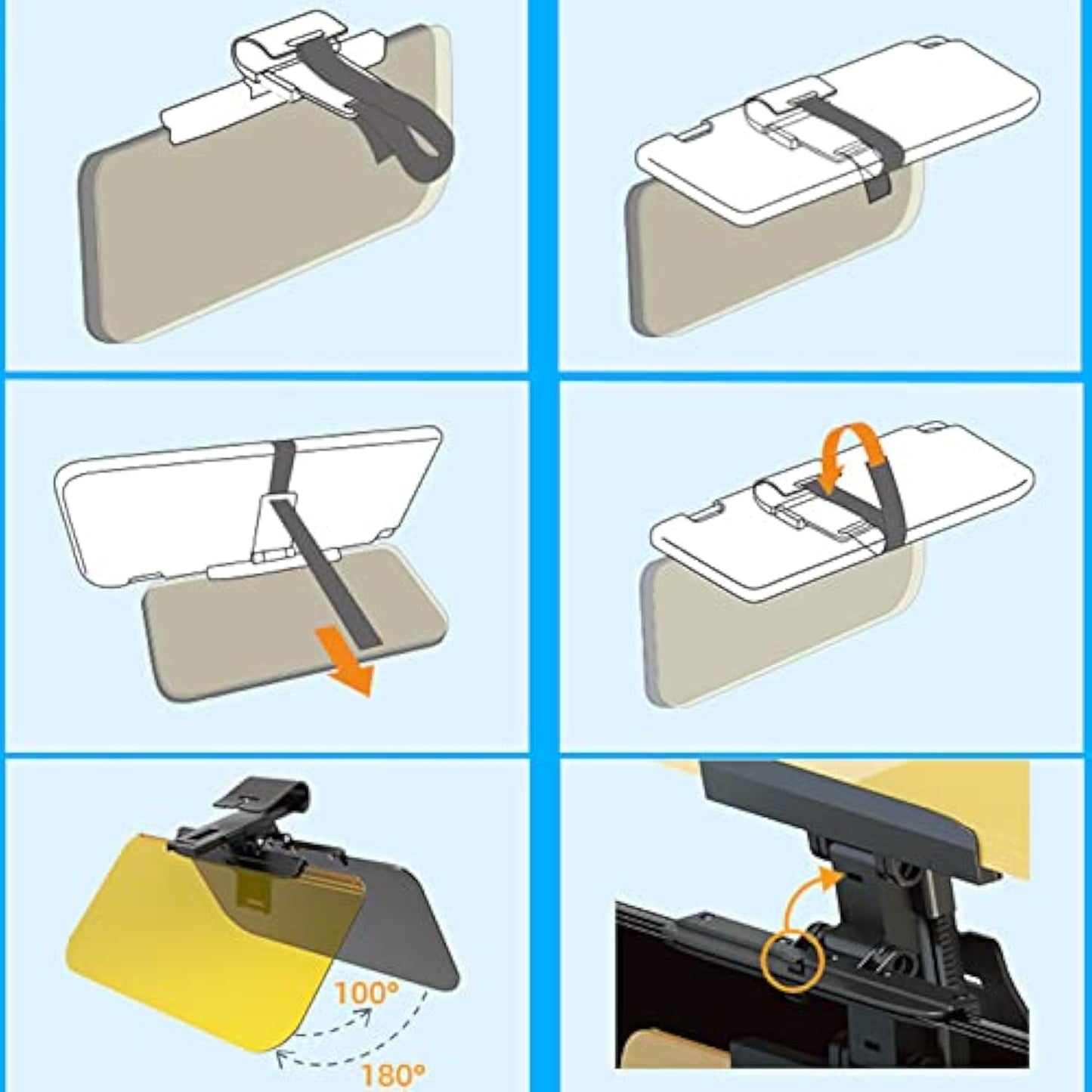 100°
180°