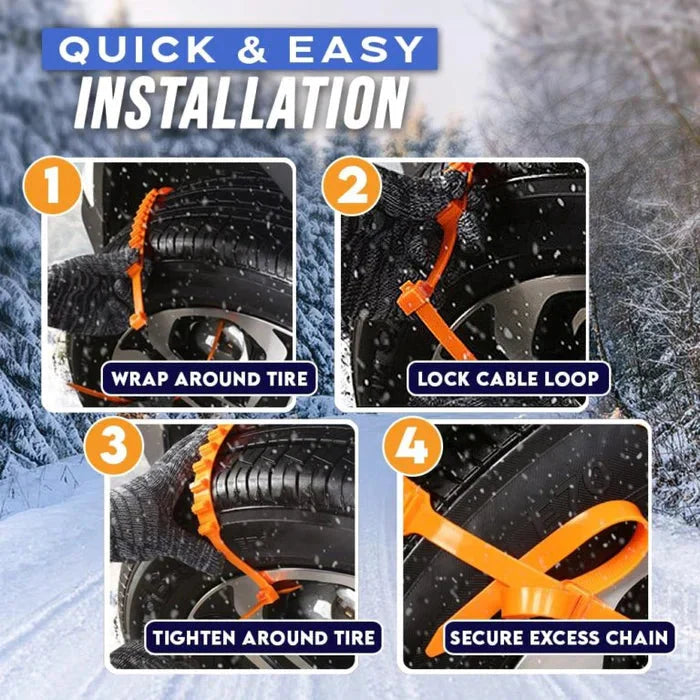 QUICK & EASY
INSTALLATION

1
WRAP AROUND TIRE

2
LOCK CABLE LOOP

3
TIGHTEN AROUND TIRE

4
SECURE EXCESS CHAIN