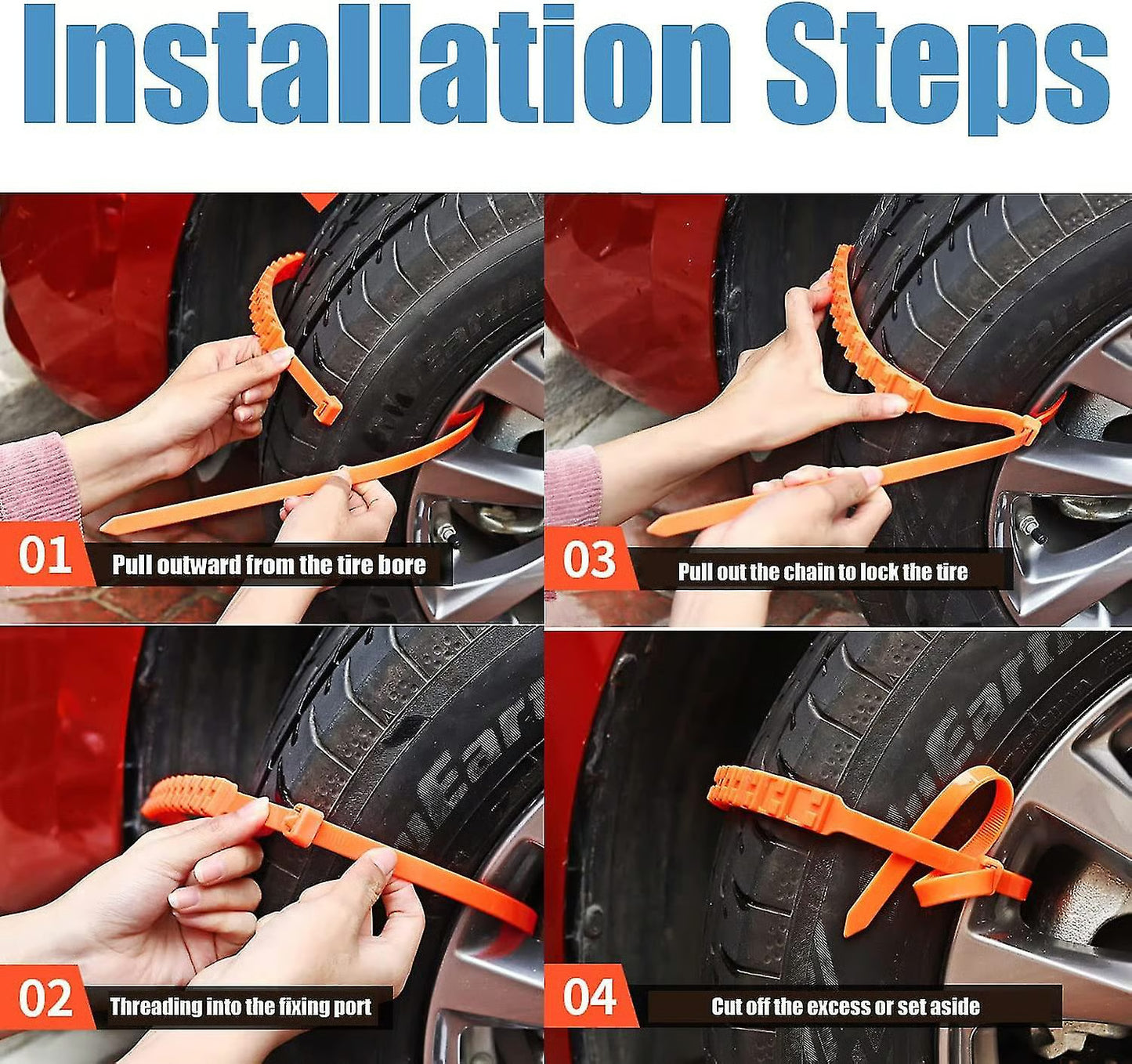 Installation Steps

01 Pull outward from the tire bore

03 Pull out the chain to lock the tire

02 Threading into the fixing port

04 Cut off the excess or set aside