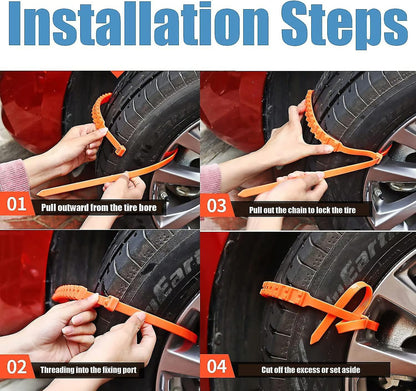 Installation Steps

01 Pull outward from the tire bore

03 Pull out the chain to lock the tire

02 Threading into the fixing port

04 Cut off the excess or set aside